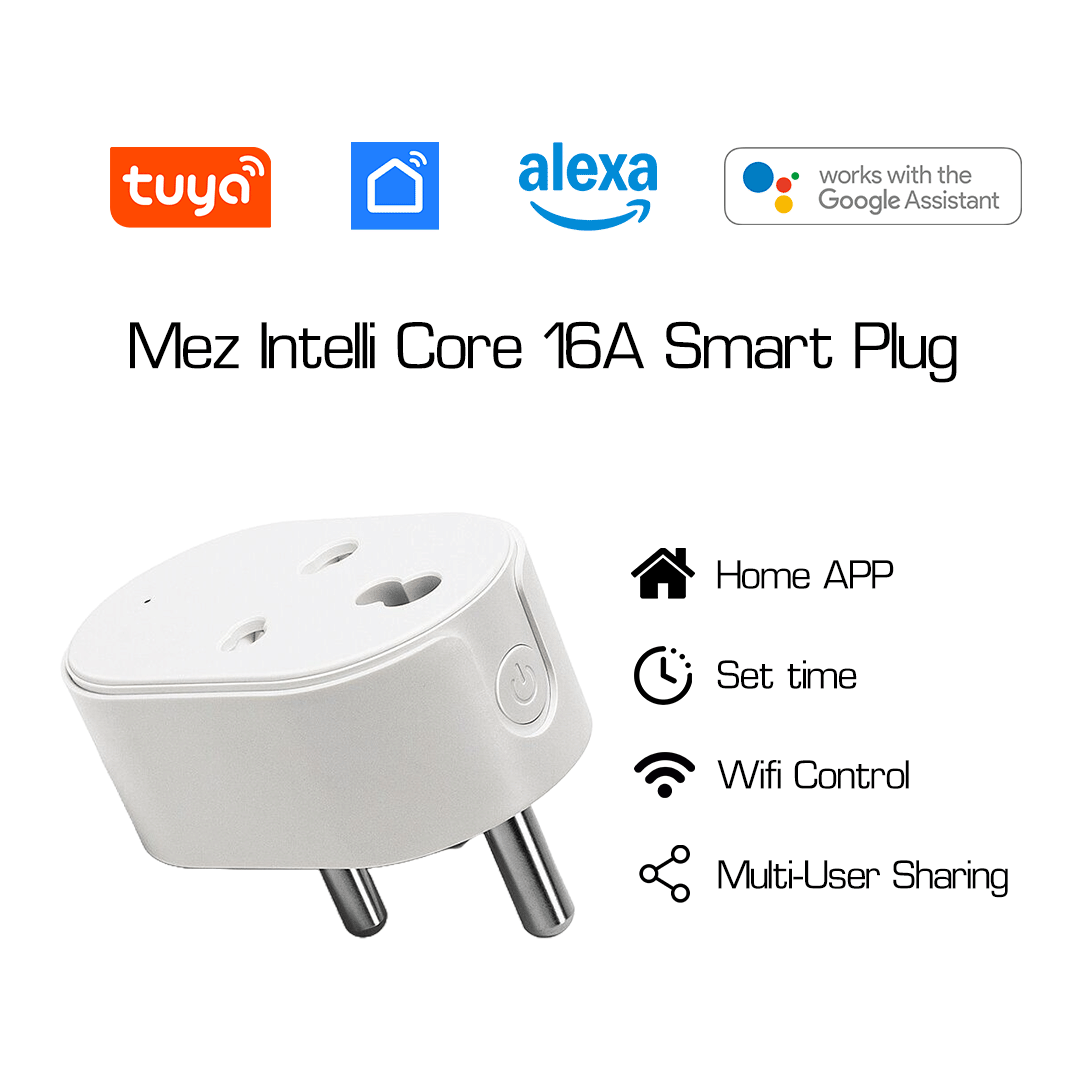 tuya

alexa

works with the Google Assistant

Mez Intelli Core 16A Smart Plug

Home APP

Set time

Wifi Control

Multi-User Sharing